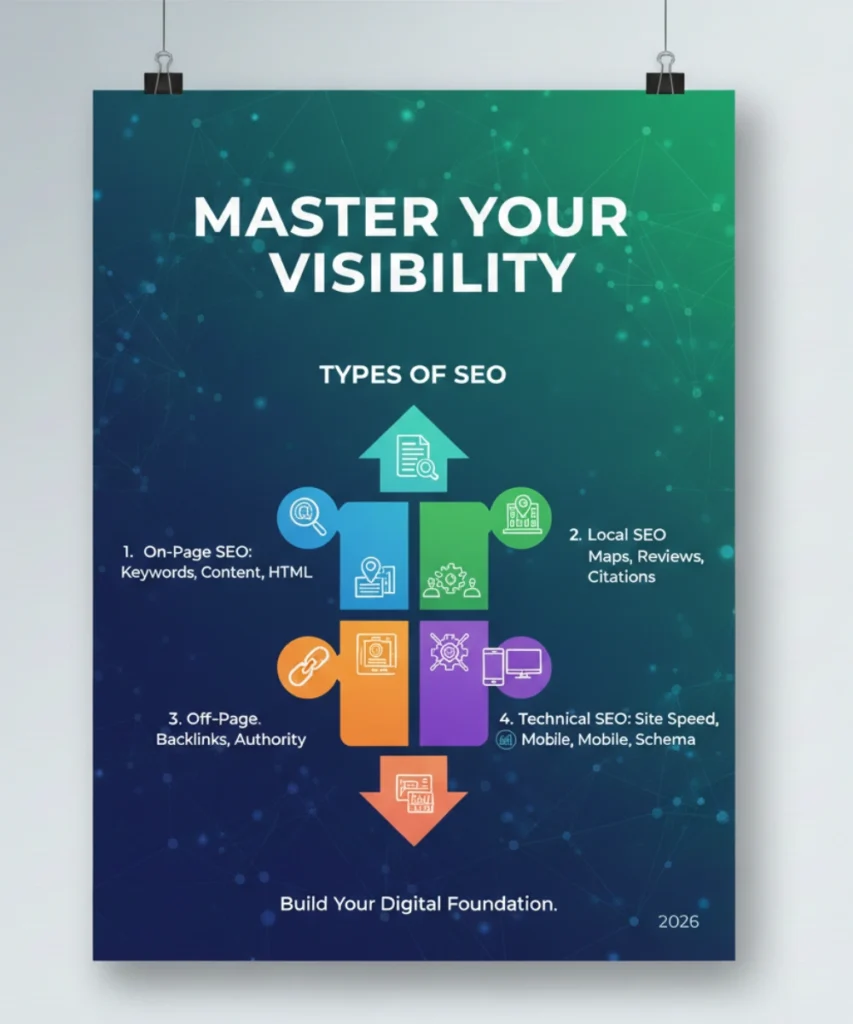 MASTER YOUR VISIBILITY

TYPES OF SEO

1. On-Page SEO: Keywords, Content, HTML

2. Local SEO Maps, Reviews, Citations

3. Off-Page. Backlinks, Authority

4. Technical SEO: Site Speed, Mobile, Mobile, Schema

Build Your Digital Foundation.

2026